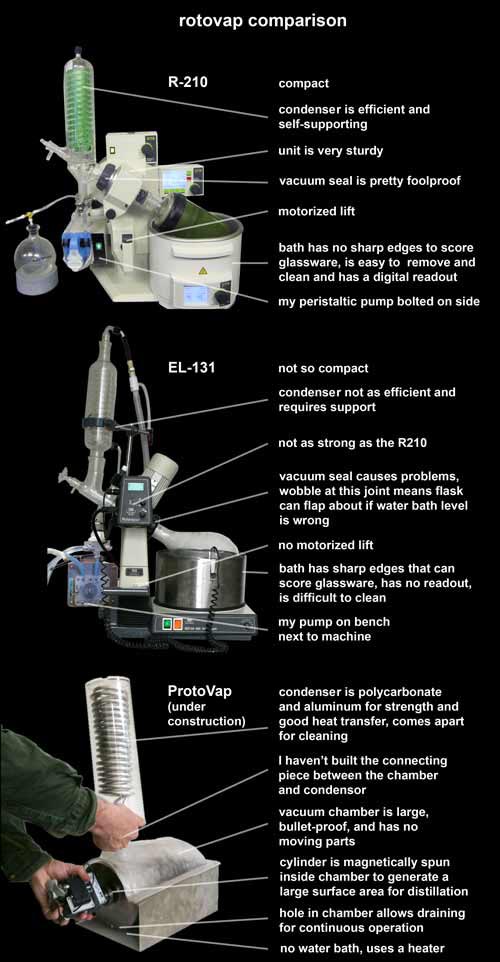 rotovap comparison

R-210

compact

condenser is efficient and self-supporting

unit is very sturdy

vacuum seal is pretty foolproof

motorized lift

bath has no sharp edges to score glassware, is easy to remove and clean and has a digital readout

my peristaltic pump bolted on side

EL-131

not so compact

condenser not as efficient and requires support

not as strong as the R210

vacuum seal causes problems, wobble at this joint means flask can flap about if water bath level is wrong

no motorized lift

bath has sharp edges that can score glassware, has no readout, is difficult to clean

my pump on bench next to machine

ProtoVap
(under construction)

condenser is polycarbonate and aluminum for strength and good heat transfer, comes apart for cleaning

I haven't built the connecting piece between the chamber and condensor

vacuum chamber is large, bullet-proof, and has no moving parts

cylinder is magnetically spun inside chamber to generate a large surface area for distillation

hole in chamber allows draining for continuous operation

no water bath, uses a heater